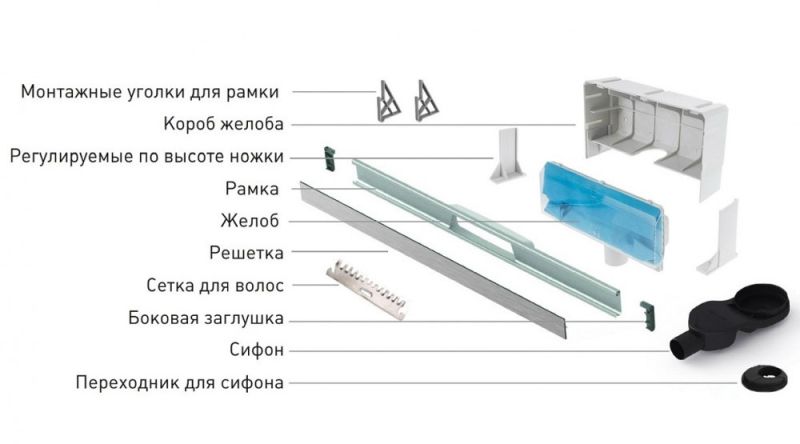 Монтажные уголки для рамки
Короб желоба
Регулируемые по высоте ножки
Рамка
Желоб
Решетка
Сетка для волос
Боковая заглушка
Сифон
Переходник для сифона