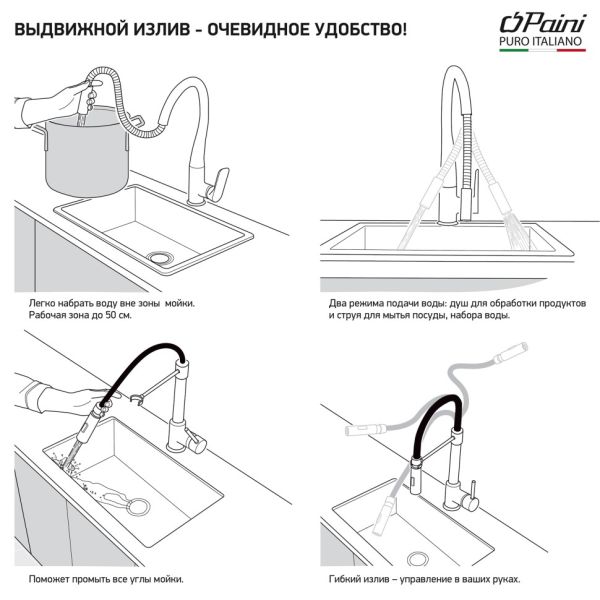 ВЫДВИЖНОЙ ИЗЛИВ – ОЧЕВИДНОЕ УДОБСТВО!

Paini
PURO ITALIANO

Легко набрать воду вне зоны мойки.
Рабочая зона до 50 см.

Два режима подачи воды: душ для обработки продуктов и струя для мытья посуды, набора воды.

Поможет промыть все углы мойки.

Гибкий излив – управление в ваших руках.