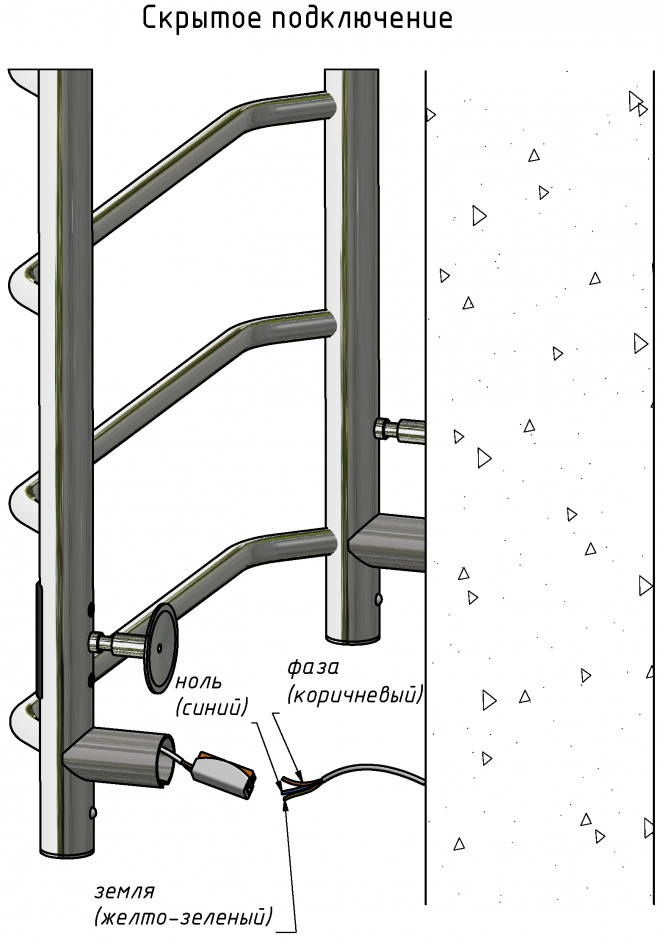 Скрытое подключение

ноль (синий)

фаза (коричневый)

земля (желто-зеленый)