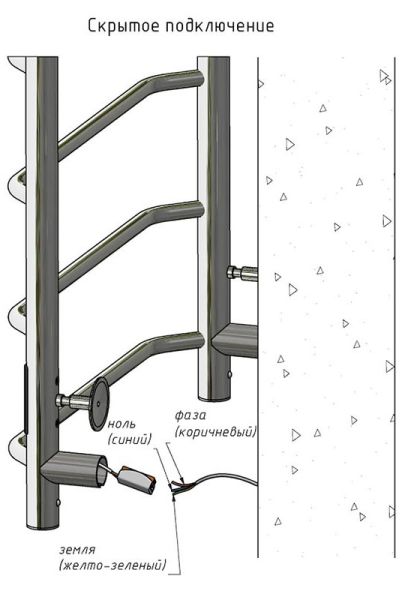 Скрытое подключение

ноль
(синий)

фаза
(коричневый)

земля
(желто-зеленый)