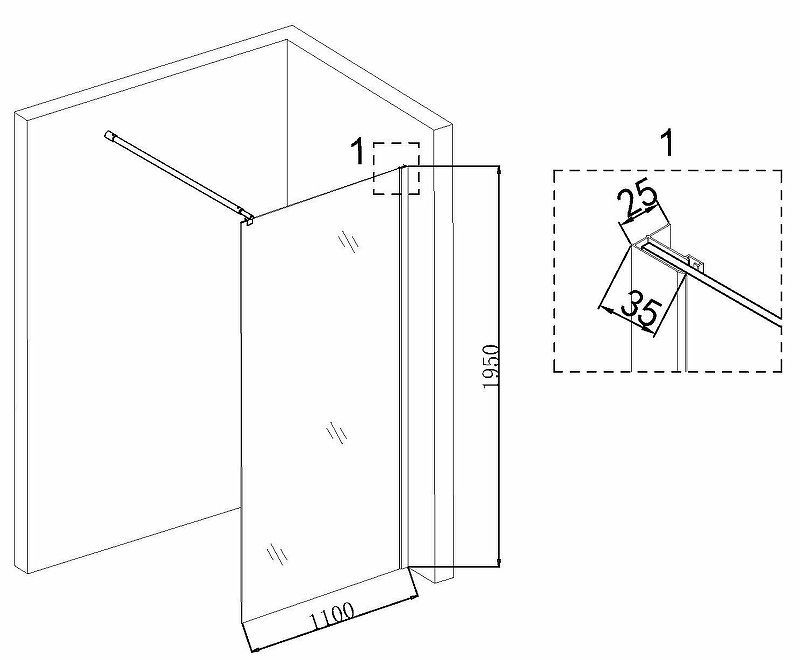 1
1950
1100
1
25
35