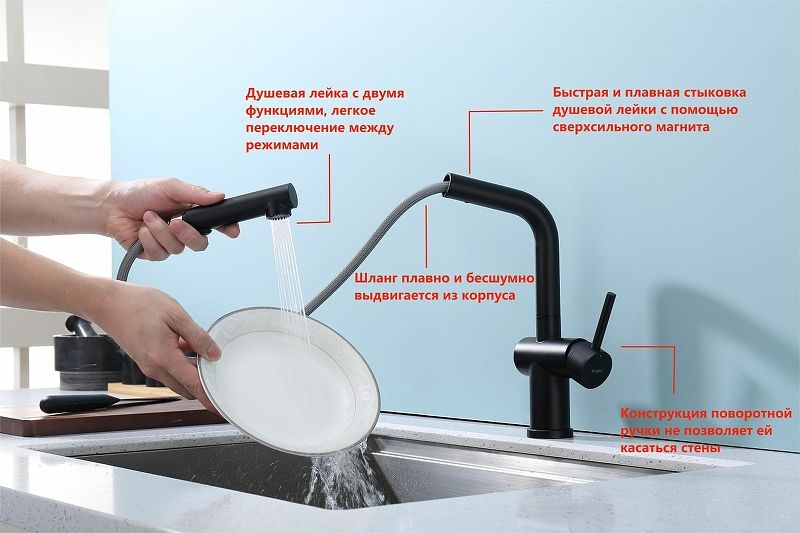 Душевая лейка с двумя функциями, легкое переключение между режимами

Быстрая и плавная стыковка душевой лейки с помощью сверхсильного магнита

Шланг плавно и бесшумно выдвигается из корпуса

Конструкция поворотной ручки не позволяет ей касаться стены