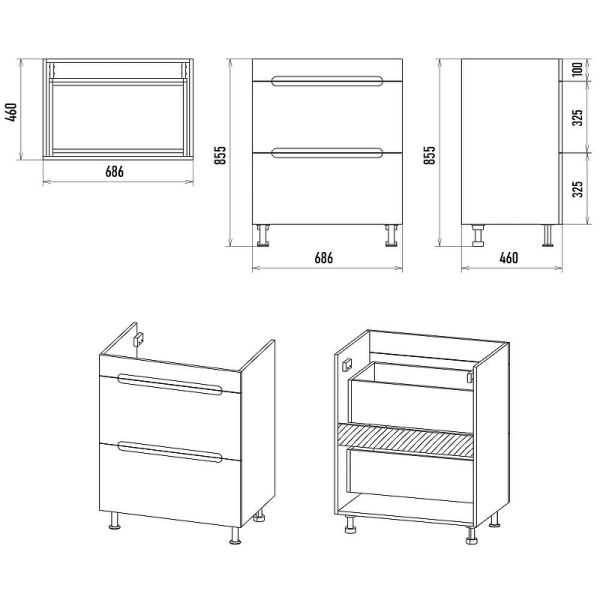 460
686
855
686
855
100
325
325
460