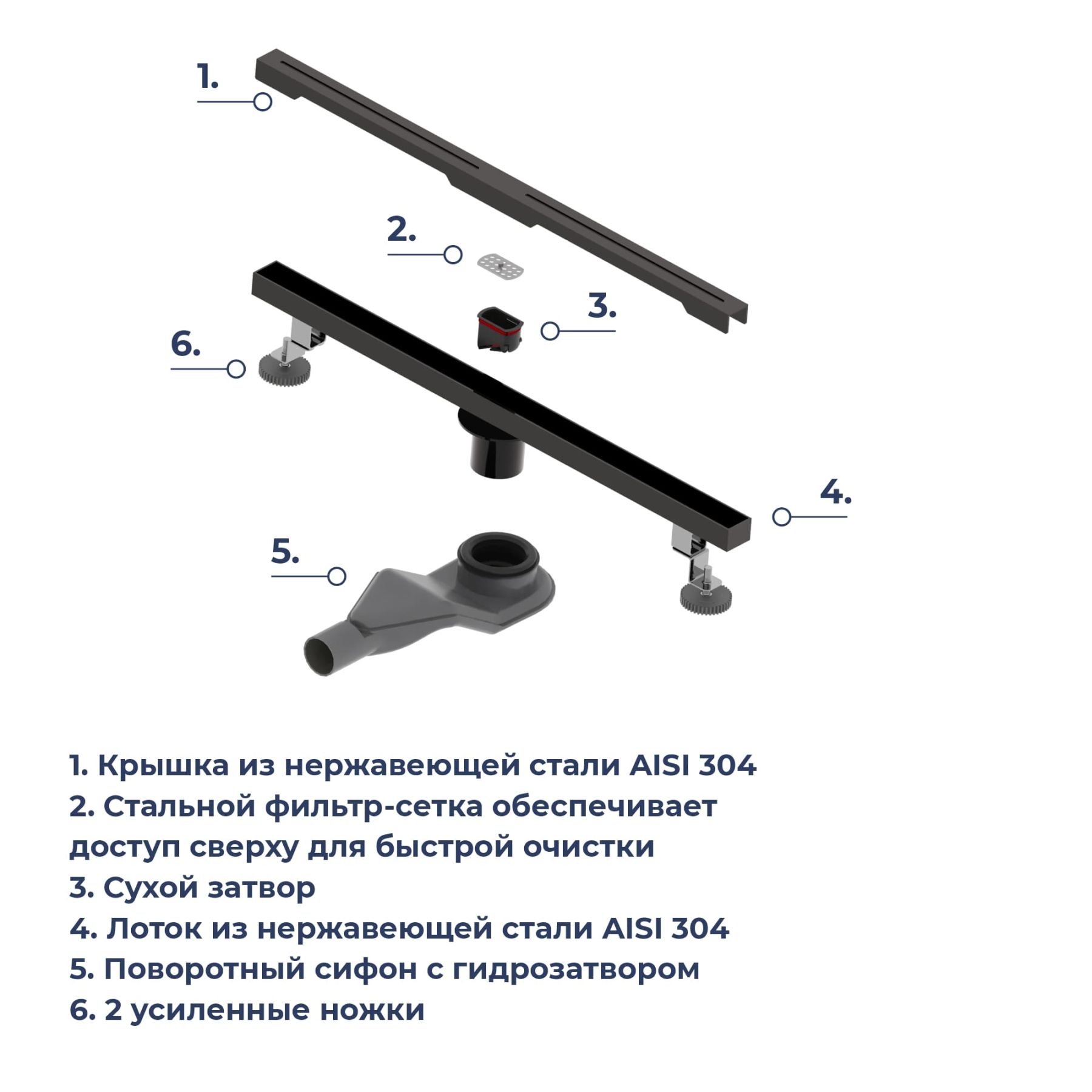 1.

2.

3.

6.

4.

5.

1. Крышка из нержавеющей стали AISI 304
2. Стальной фильтр-сетка обеспечивает доступ сверху для быстрой очистки
3. Сухой затвор
4. Лоток из нержавеющей стали AISI 304
5. Поворотный сифон с гидрозатвором
6. 2 усиленные ножки