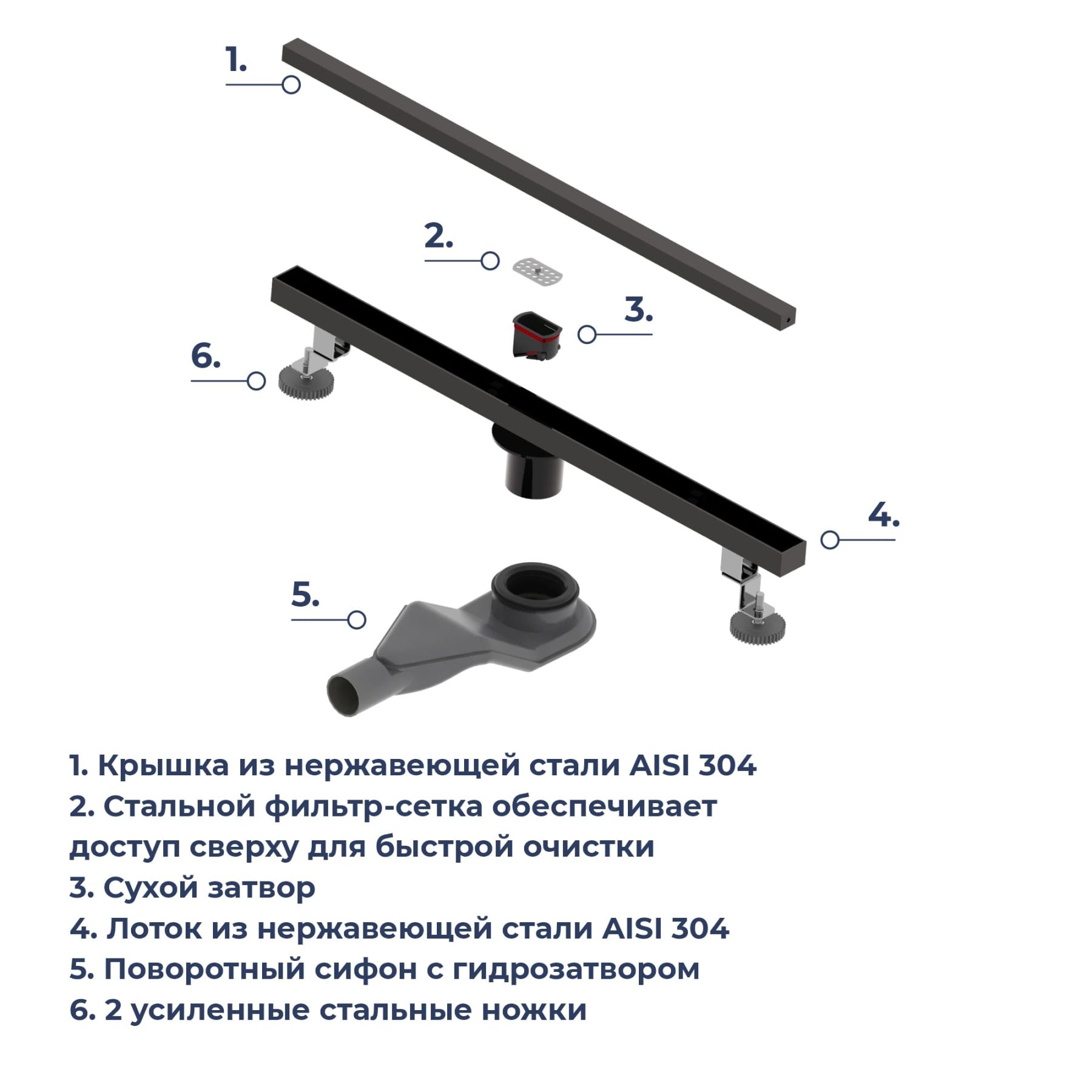 1.

2.

3.

6.

4.

5.

1. Крышка из нержавеющей стали AISI 304
2. Стальной фильтр-сетка обеспечивает доступ сверху для быстрой очистки
3. Сухой затвор
4. Лоток из нержавеющей стали AISI 304
5. Поворотный сифон с гидрозатвором
6. 2 усиленные стальные ножки