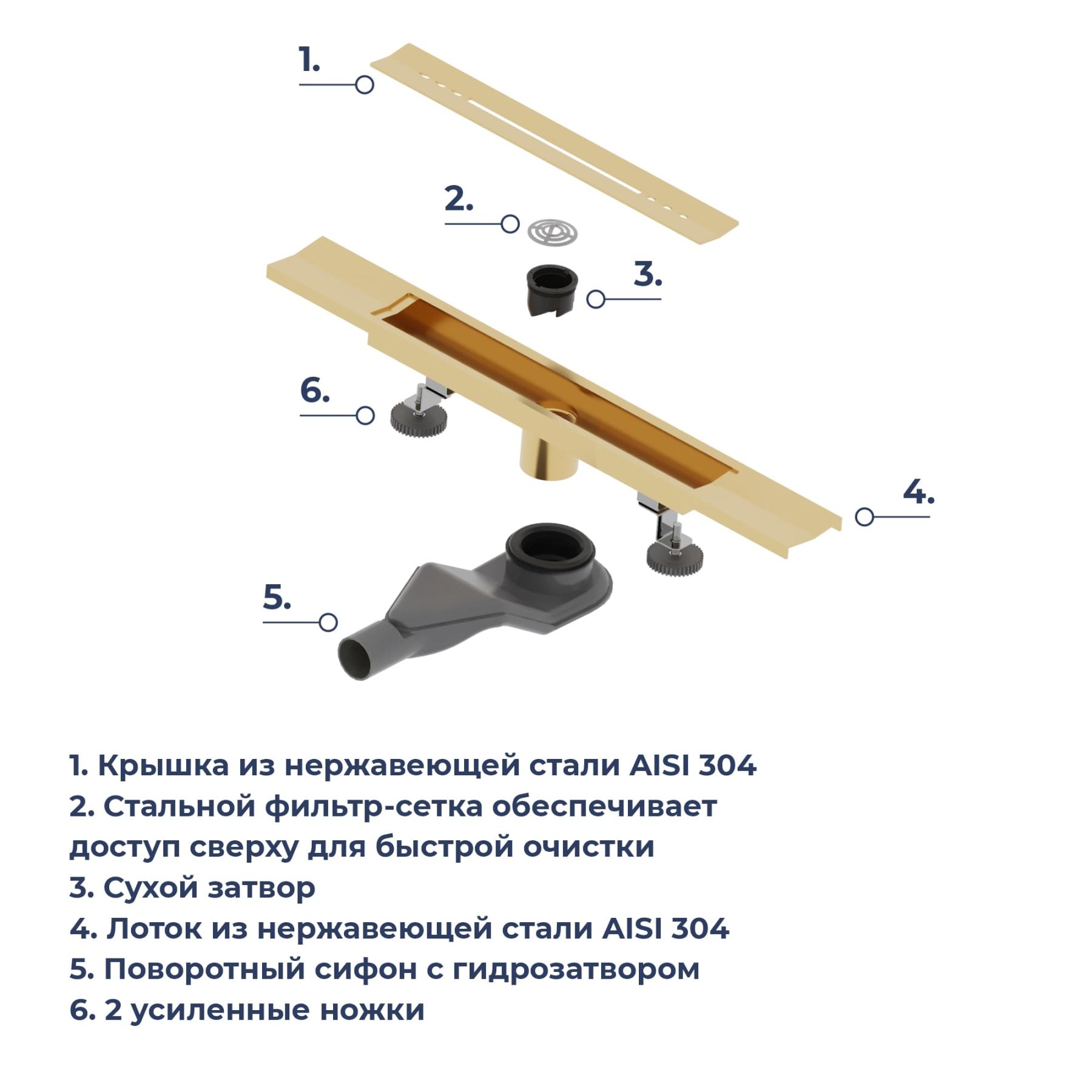 1.

2.

3.

6.

4.

5.

1. Крышка из нержавеющей стали AISI 304
2. Стальной фильтр-сетка обеспечивает доступ сверху для быстрой очистки
3. Сухой затвор
4. Лоток из нержавеющей стали AISI 304
5. Поворотный сифон с гидрозатвором
6. 2 усиленные ножки