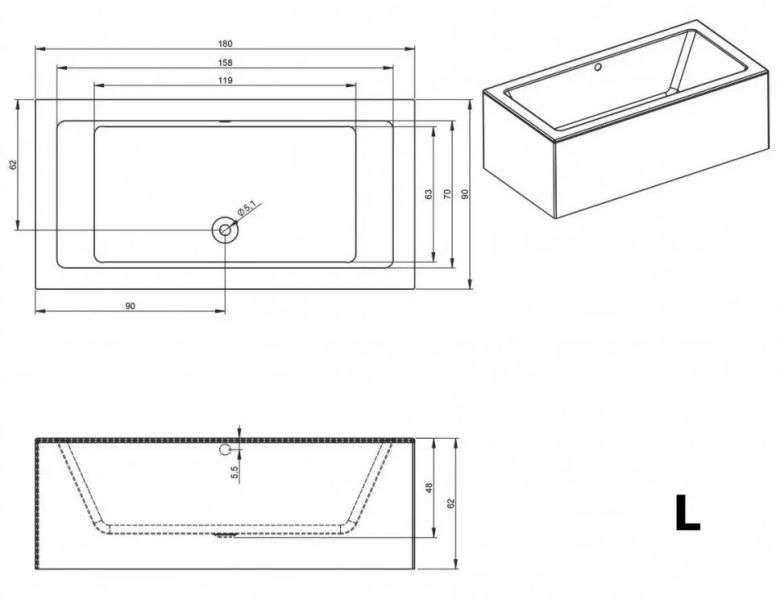 180
158
119
62
Ø 5,1
63
70
90
90
5,5
48
62
L