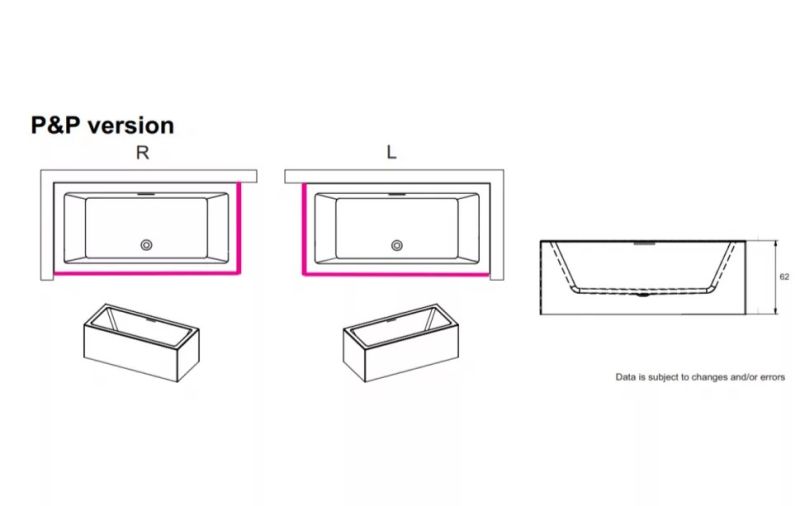 P&P version

R

L

62

Data is subject to changes and/or errors