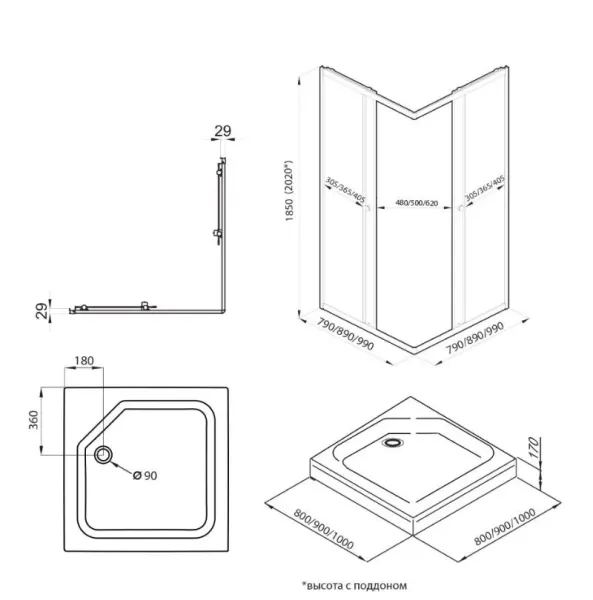 29

29

1850 (2020*)

305/365/405

480/500/620

305/365/405

790/890/990

790/890/990

180

360

Ø 90

170

800/900/1000

800/900/1000

*высота с поддоном