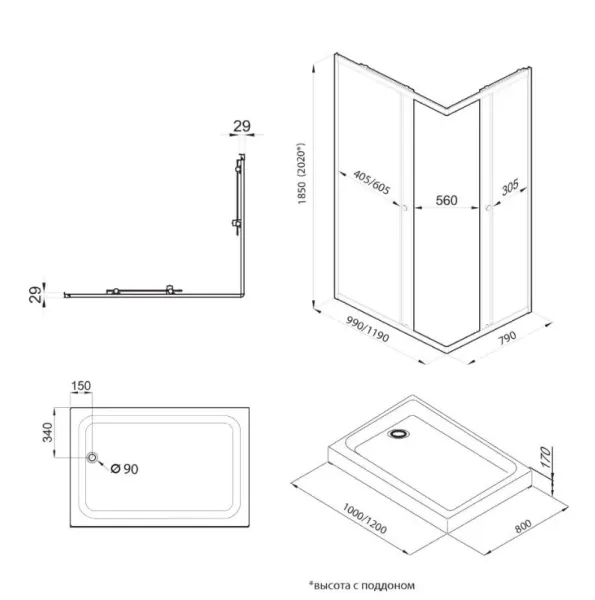 29

29

1850 (2020*)

405/605

560

305

990/1190

790

150

340

Ø 90

170

1000/1200

800

*высота с поддоном