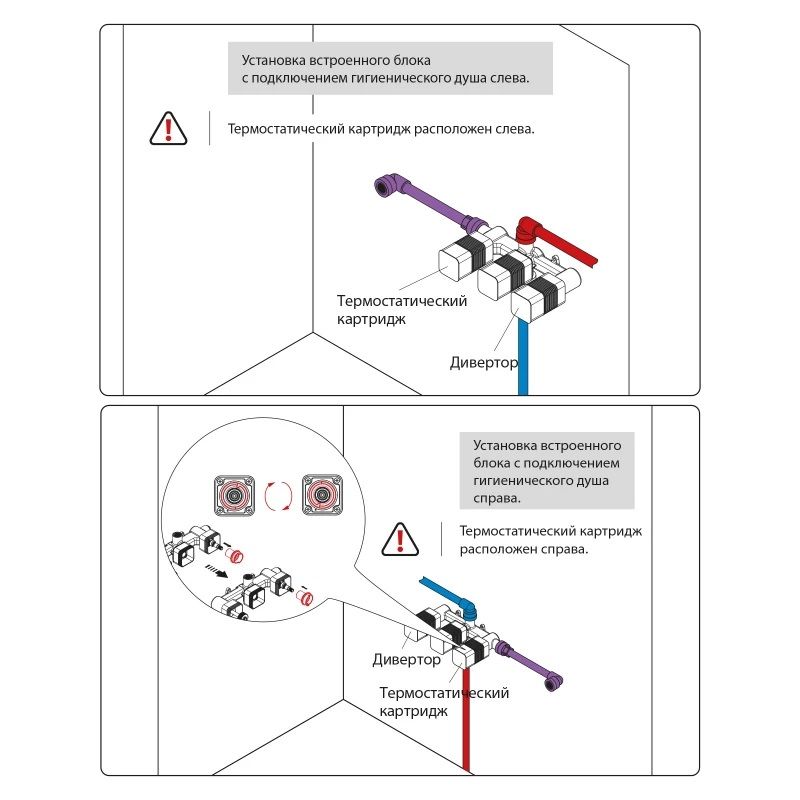 Установка встроенного блока
с подключением гигиенического душа слева.

Термостатический картридж расположен слева.

Термостатический картридж

Дивертор

Установка встроенного блока с подключением гигиенического душа справа.

Термостатический картридж расположен справа.

Дивертор

Термостатический картридж