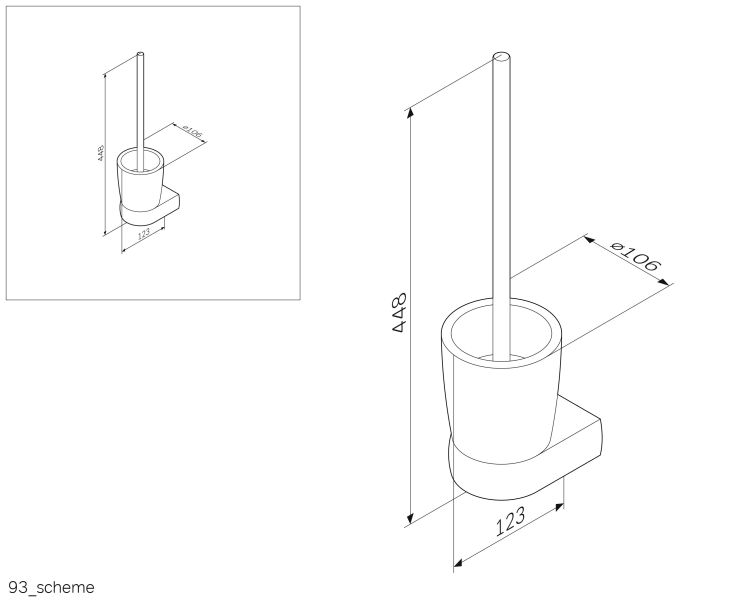 448
ø106
123

448
ø106
123

93_scheme