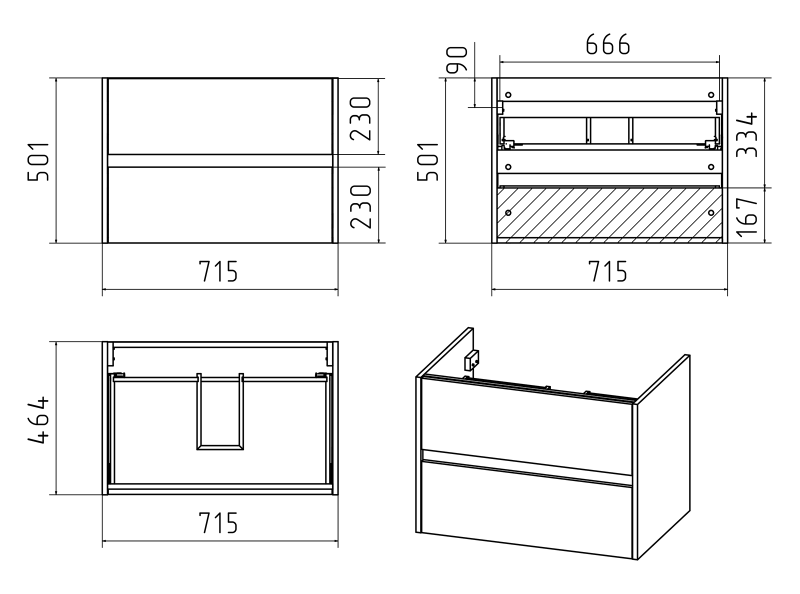 501
230
230
715
90
666
501
334
167
715
464
715