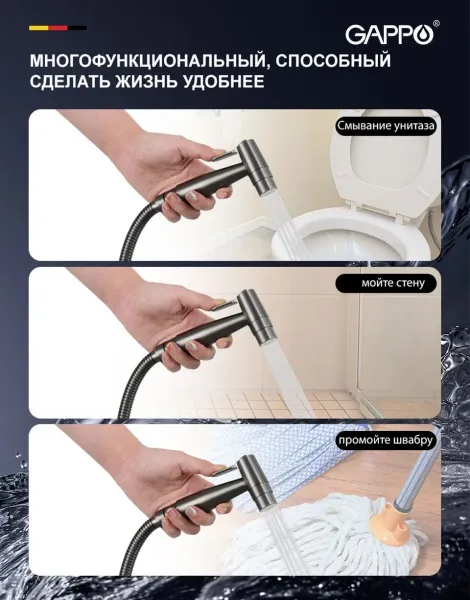 GAPPO®

МНОГОФУНКЦИОНАЛЬНЫЙ, СПОСОБНЫЙ СДЕЛАТЬ ЖИЗНЬ УДОБНЕЕ

Смывание унитаза

мойте стену

промойте швабру