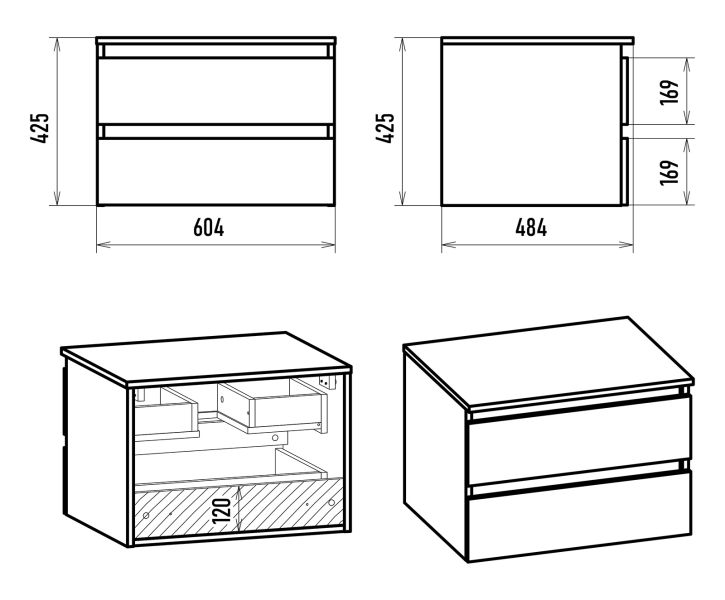 425
604
425
169
169
484
120