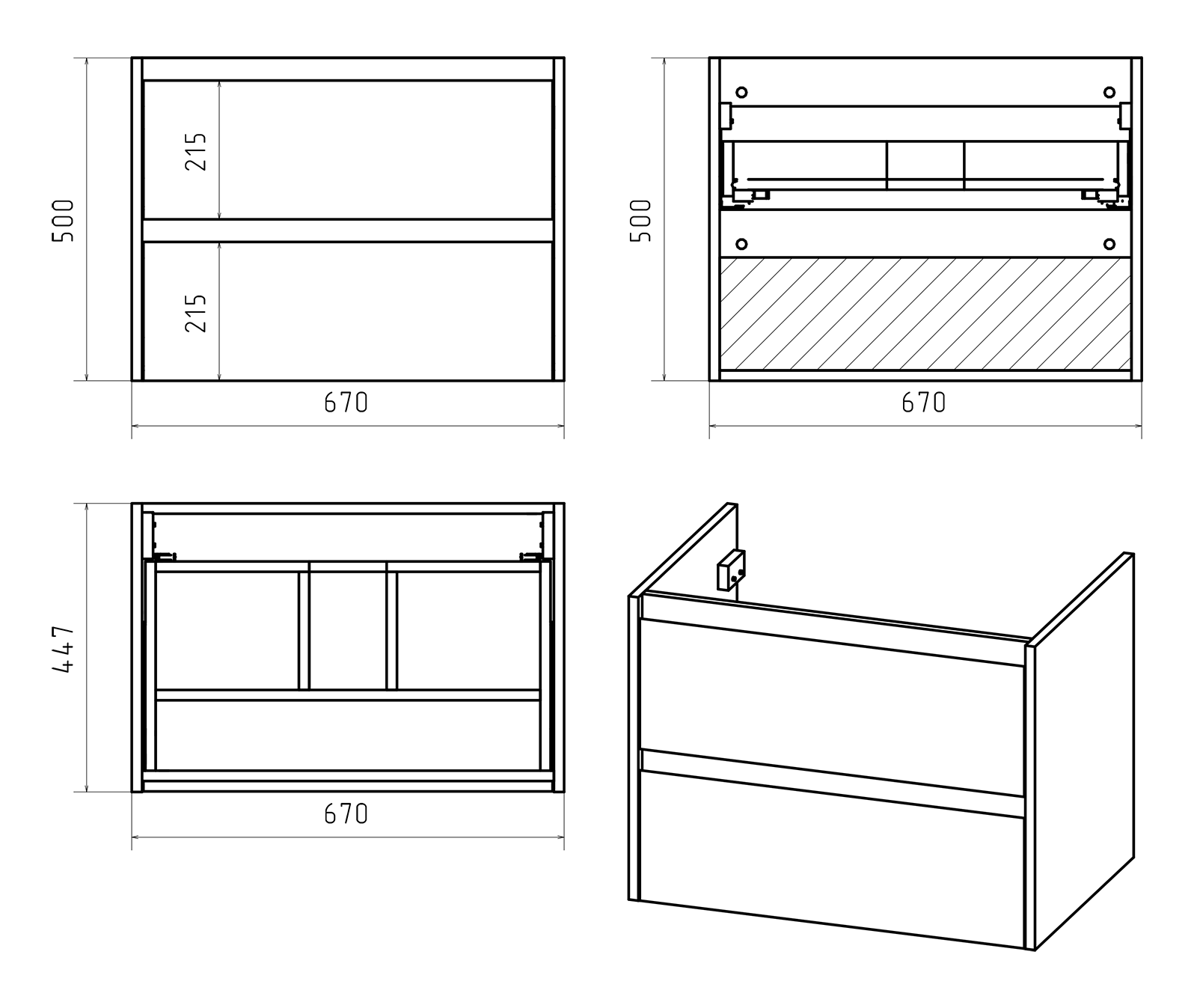 500
215
215
670

500
670

447
670