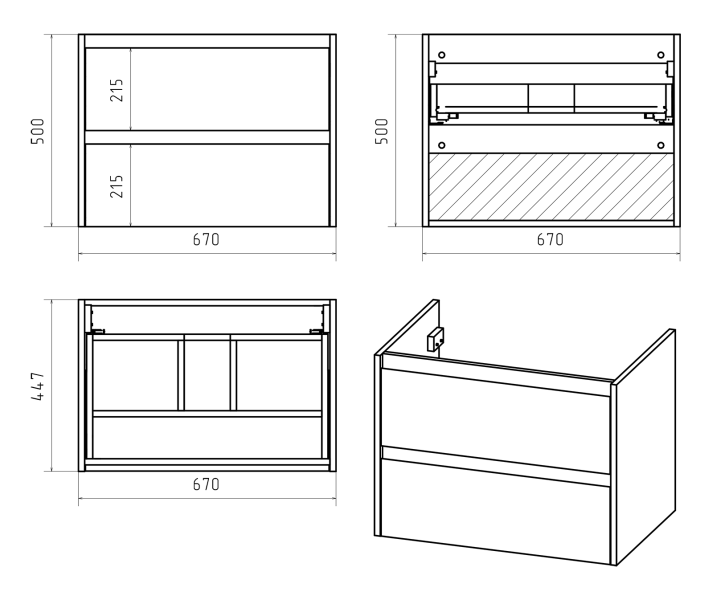 500
215
215
670

500
670

447
670