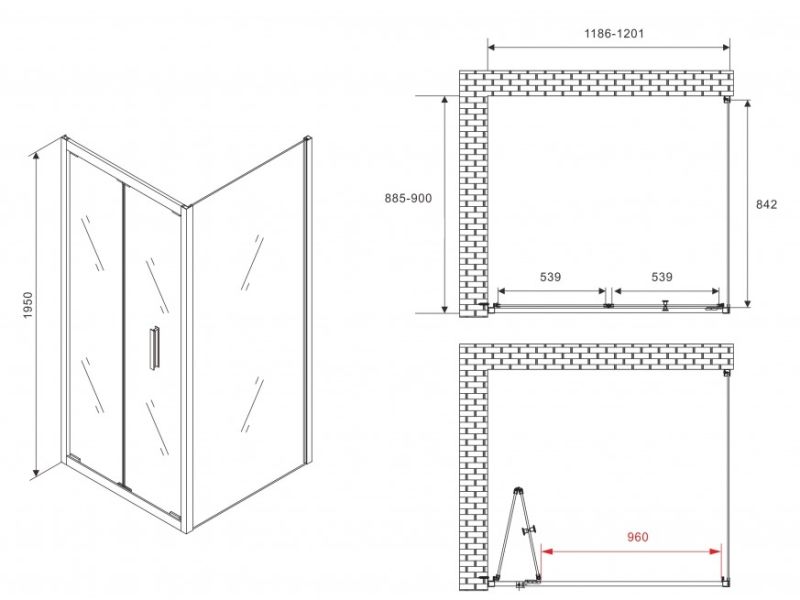 1950

1186-1201

885-900

842

539

539

960