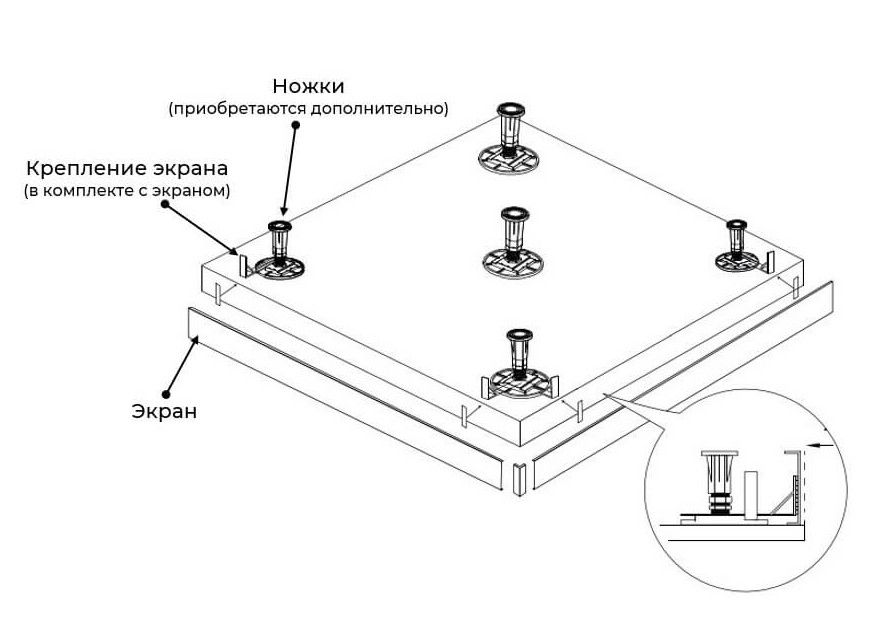 Ножки
(приобретаются дополнительно)

Крепление экрана
(в комплекте с экраном)

Экран