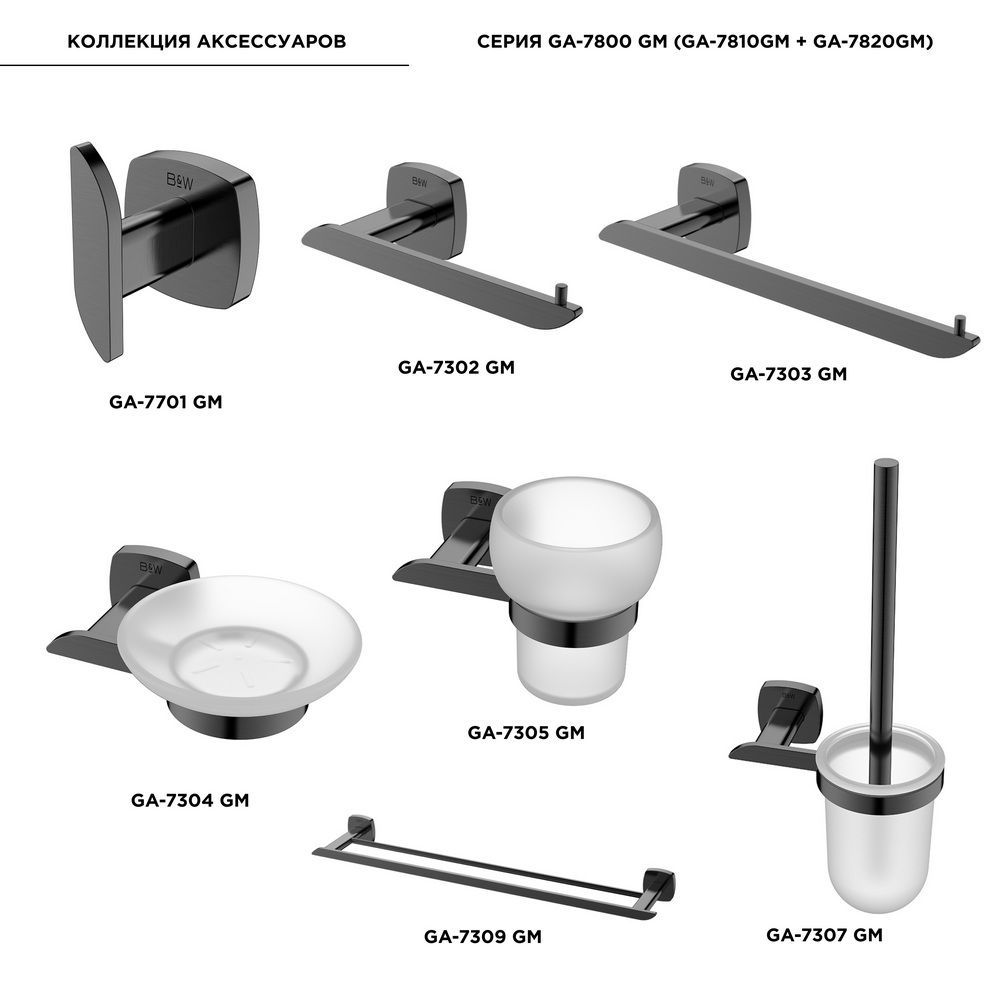 КОЛЛЕКЦИЯ АКСЕССУАРОВ

СЕРИЯ GA-7800 GM (GA-7810GM + GA-7820GM)

B&W

B&W

B&W

GA-7701 GM

GA-7302 GM

GA-7303 GM

B&W

B&W

GA-7304 GM

GA-7305 GM

GA-7309 GM

GA-7307 GM