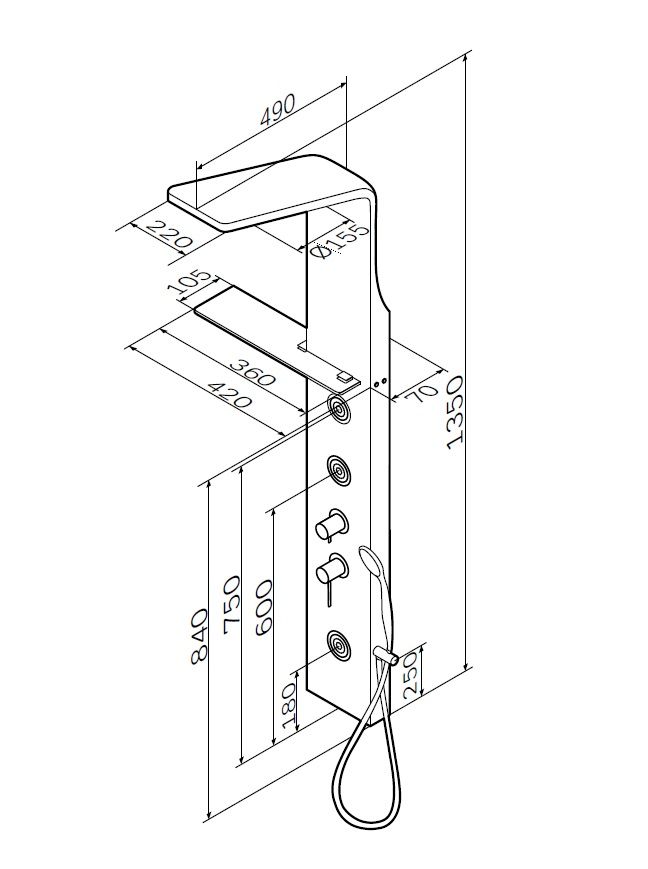 490
220
Ø155
105
360
420
70
1350
840
750
600
180
250