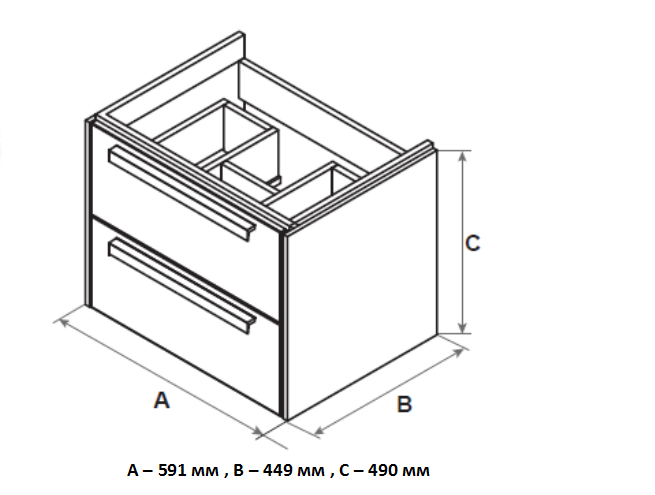 C

A

B

A – 591 мм , B – 449 мм , C – 490 мм