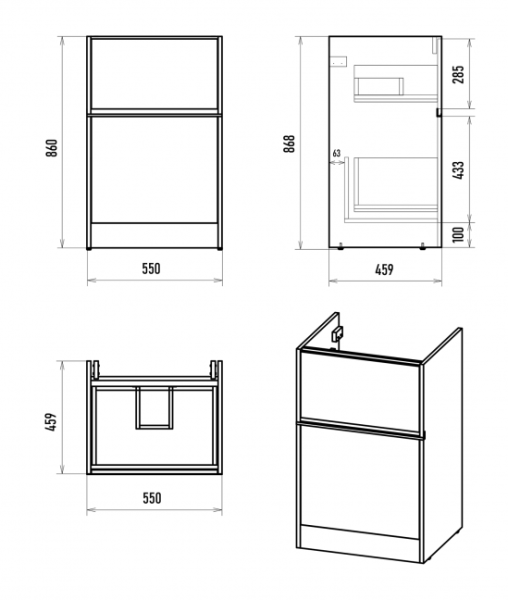 860

550

868

63

285

433

100

459

459

550