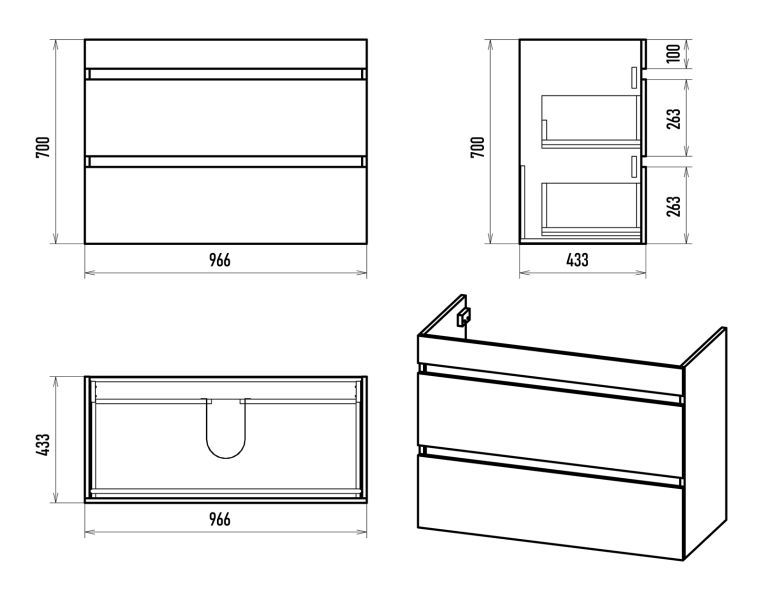 700
966
700
100
263
263
433
433
966