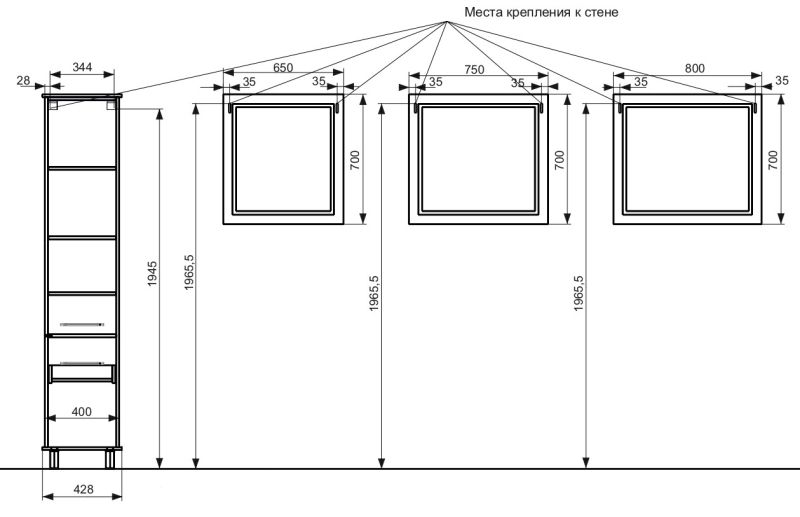 Места крепления к стене

28
344
1945
400
428

650
35
35
700
1965,5

750
35
35
700
1965,5

800
35
35
700
1965,5