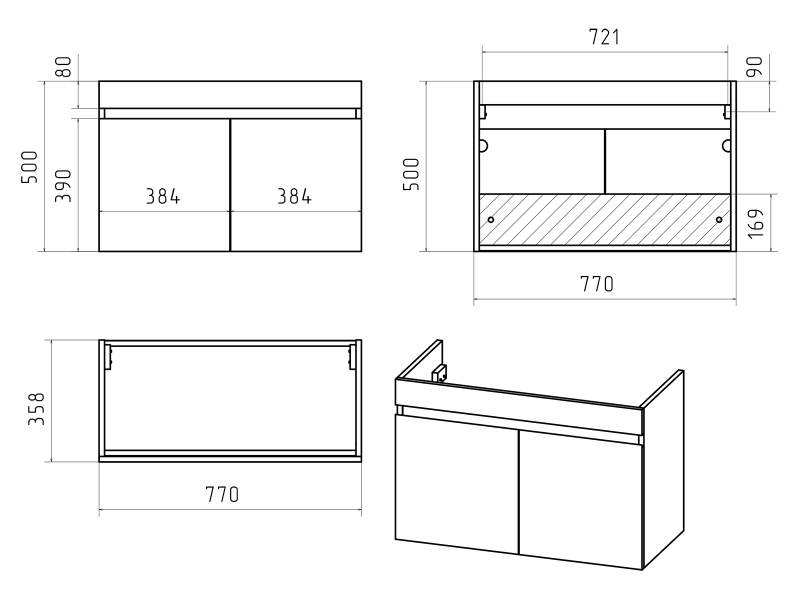 80
500
390
384
384
721
90
500
169
770
358
770