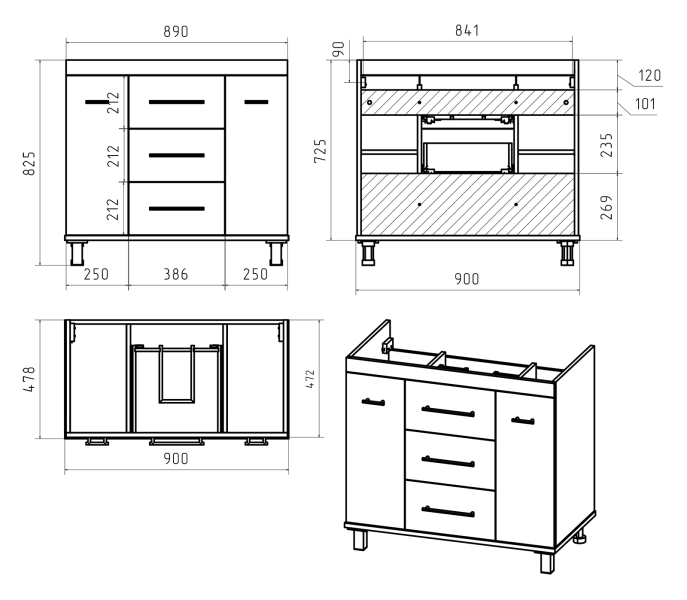 890
825
212
212
212
250
386
250

841
90
120
101
725
235
269
900

478
472
900