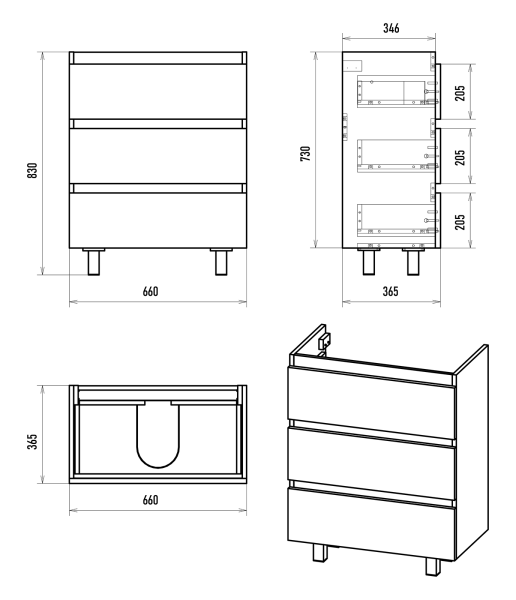 830
660
346
730
205
205
205
365
365
660