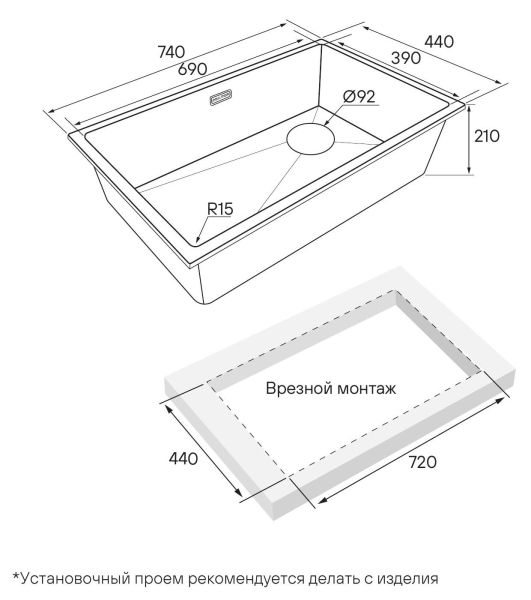 740
690
440
390
Ø92
210
R15
Врезной монтаж
440
720
*Установочный проем рекомендуется делать с изделия